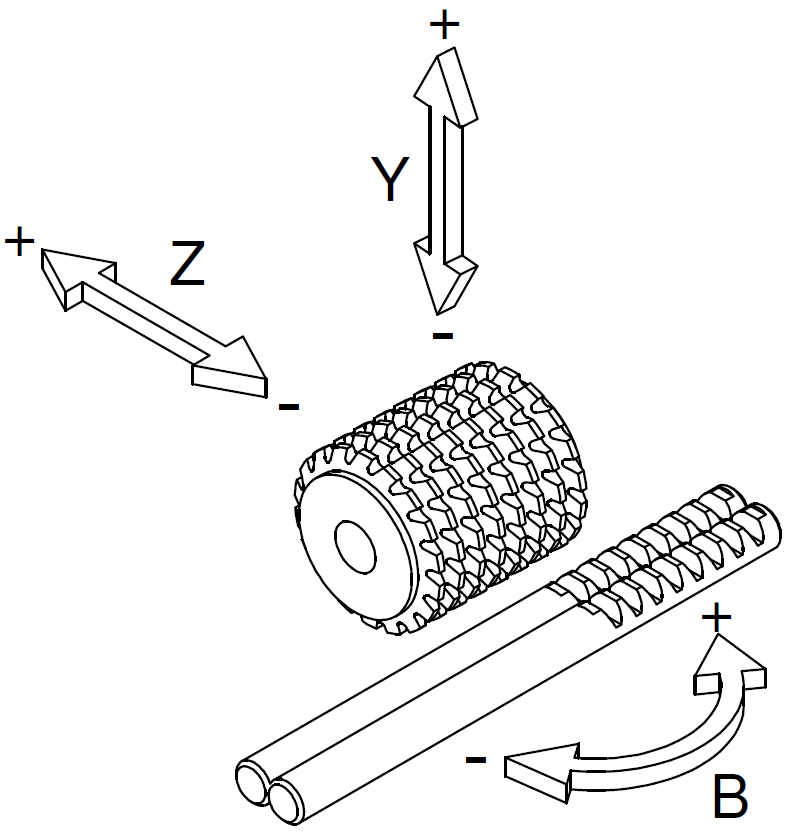 +
Y
-
+
Z
-
+
-
B